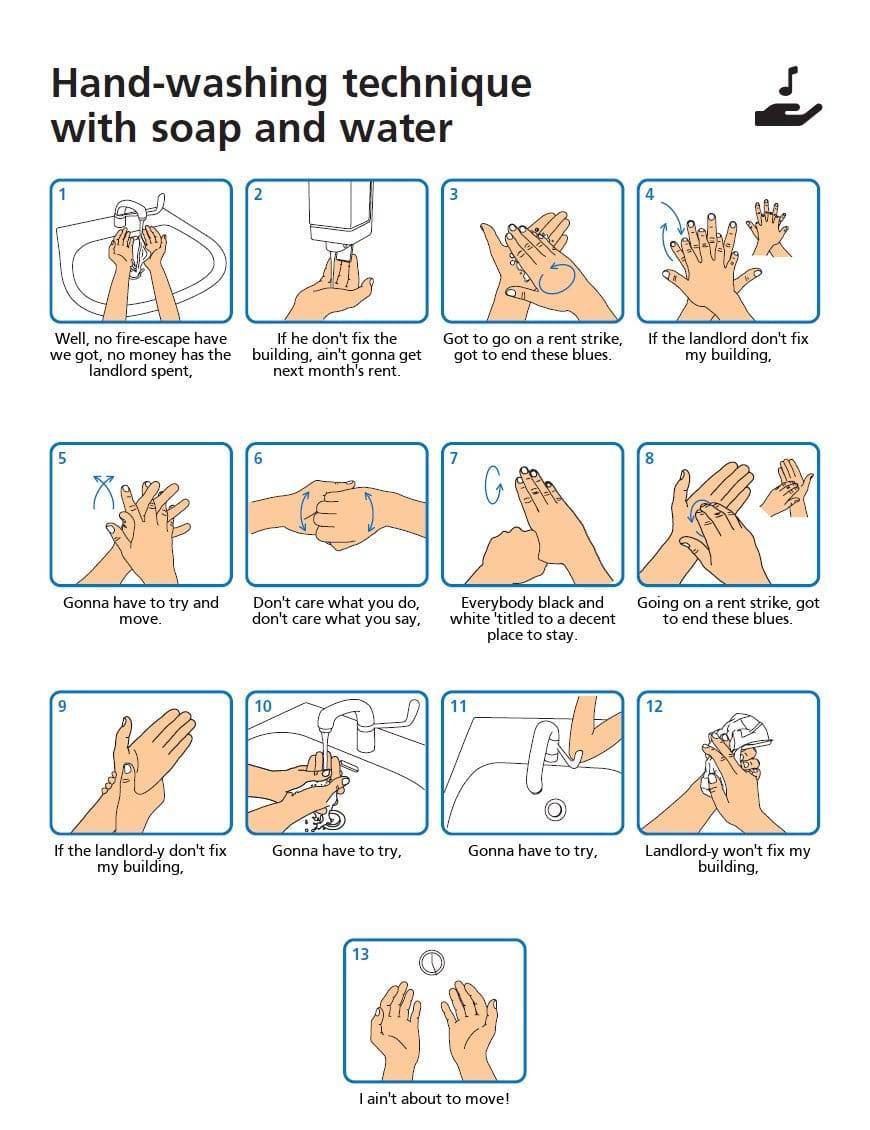 Hand-washing technique with soap and water

1
Well, no fire-escape have we got, no money has the landlord spent,

2
If he don't fix the building, ain't gonna get next month's rent.

3
Got to go on a rent strike, got to end these blues.

4
If the landlord don't fix my building,

5
Gonna have to try and move.

6
Don't care what you do, don't care what you say,

7
Everybody black and white 'titled to a decent place to stay.

8
Going on a rent strike, got to end these blues.

9
If the landlord-y don't fix my building,

10
Gonna have to try,

11
Gonna have to try,

12
Landlord-y won't fix my building,

13
I ain't about to move!